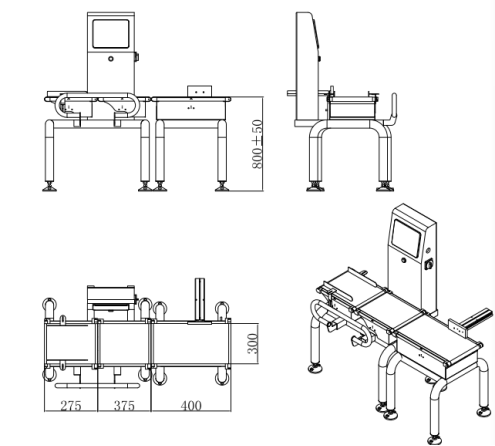 800±50

300

275 375 400